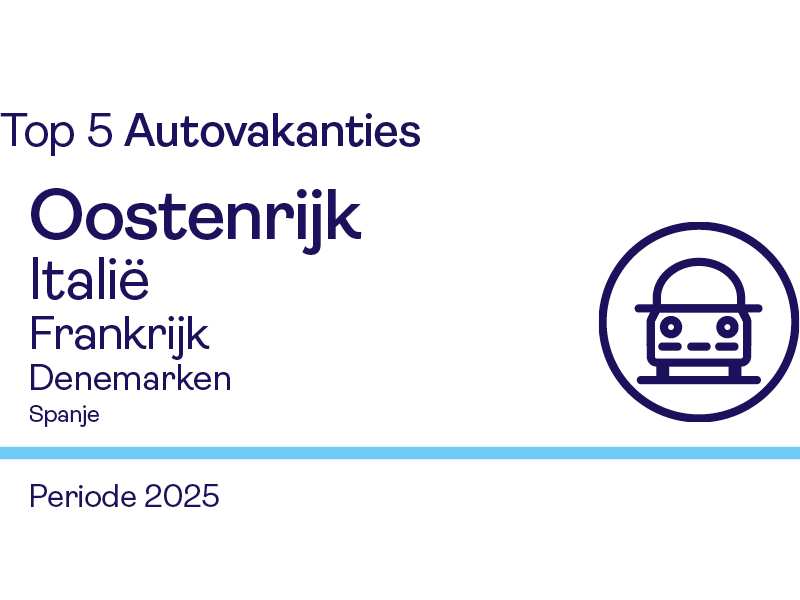 Top 5 Autovakanties

Oostenrijk
Italië
Frankrijk
Denemarken
Spanje

Periode 2025