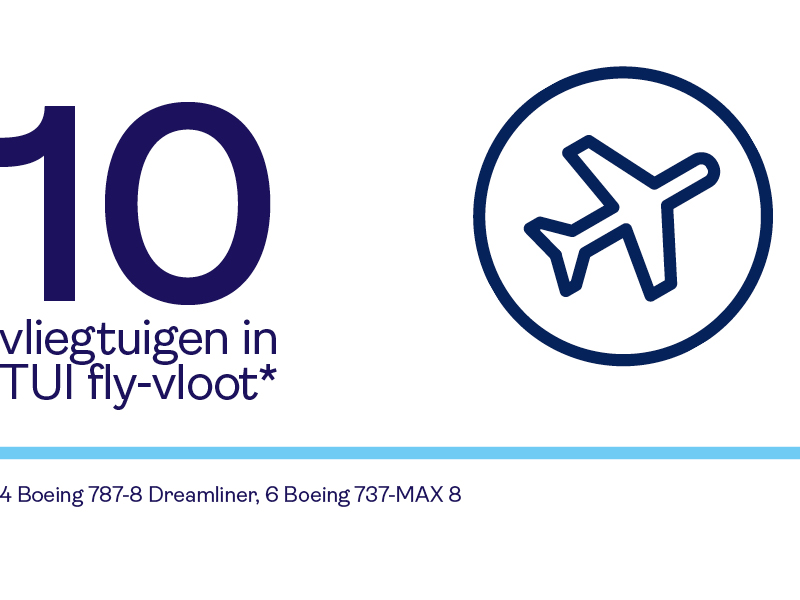 10
vliegtuigen in TUI fly-vloot*

4 Boeing 787-8 Dreamliner, 6 Boeing 737-MAX 8